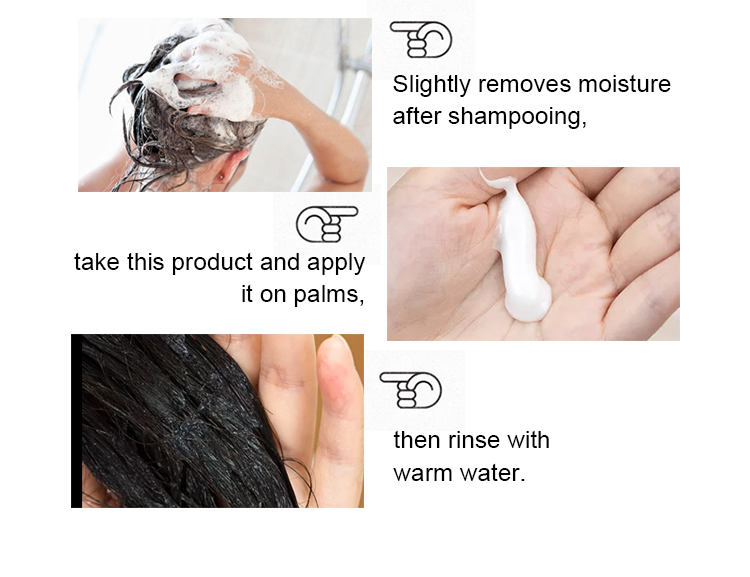 Slightly removes moisture after shampooing,

take this product and apply it on palms,

then rinse with warm water.