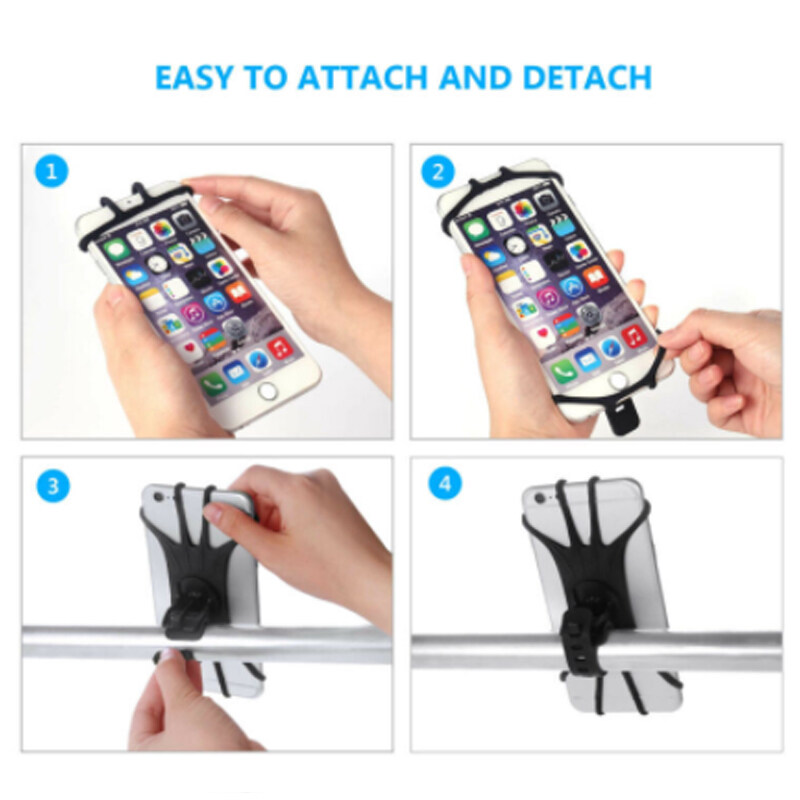 EASY TO ATTACH AND DETACH

1

2

3

4