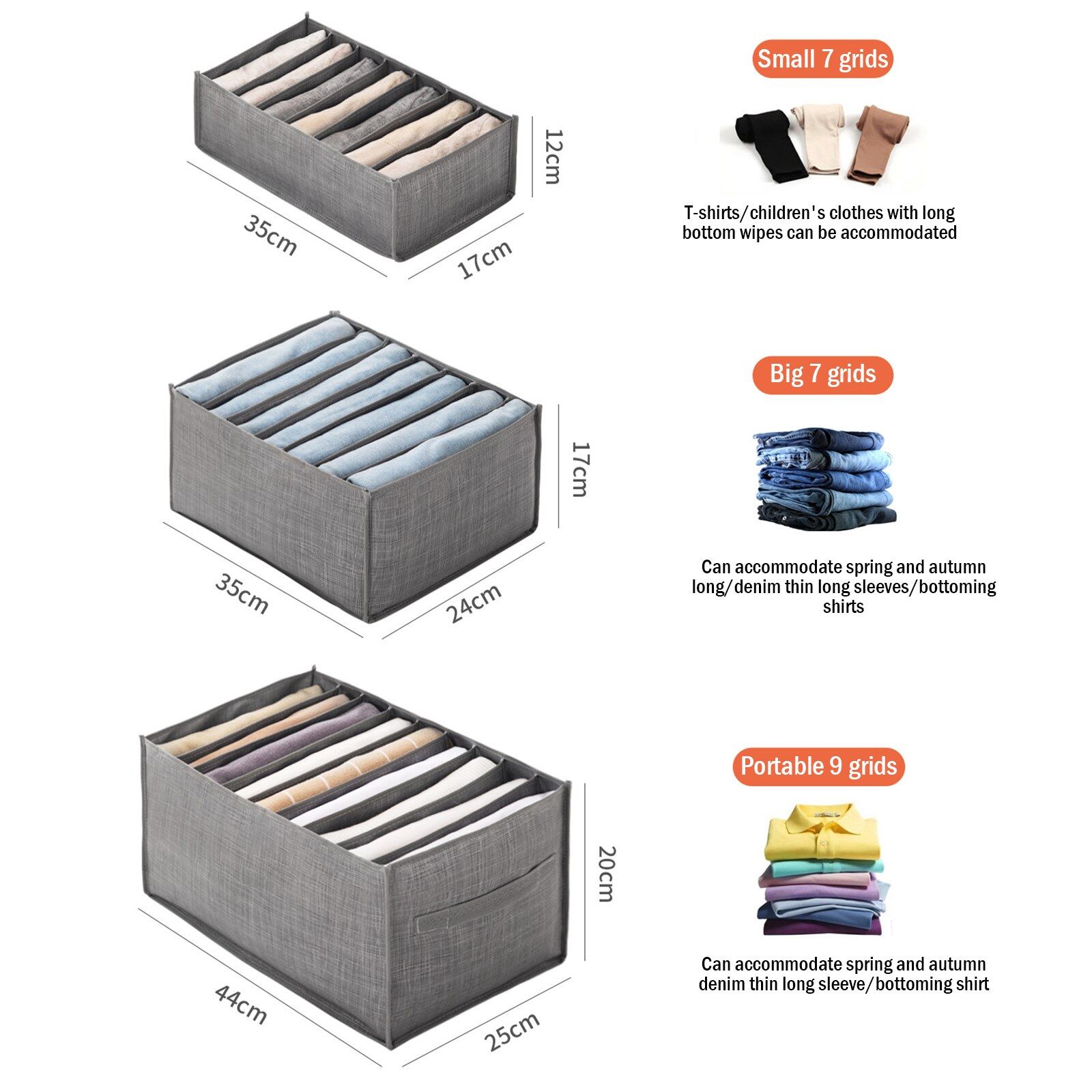 12cm

35cm

17cm

Small 7 grids

T-shirts/children's clothes with long bottom wipes can be accommodated

17cm

35cm

24cm

Big 7 grids

Can accommodate spring and autumn long/denim thin long sleeves/bottoming shirts

20cm

44cm

25cm

Portable 9 grids

Can accommodate spring and autumn denim thin long sleeve/bottoming shirt